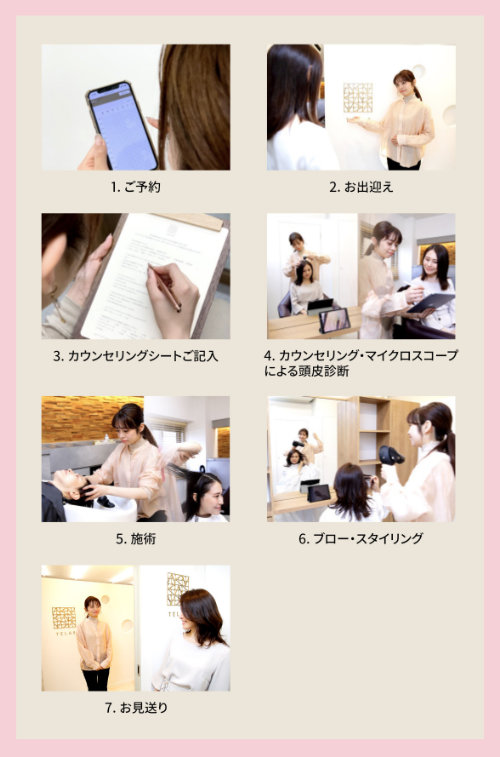 1. ご予約

2. お出迎え

3. カウンセリングシートご記入

4. カウンセリング・マイクロスコープによる頭皮診断

5. 施術

6. ブロー・スタイリング

7. お見送り