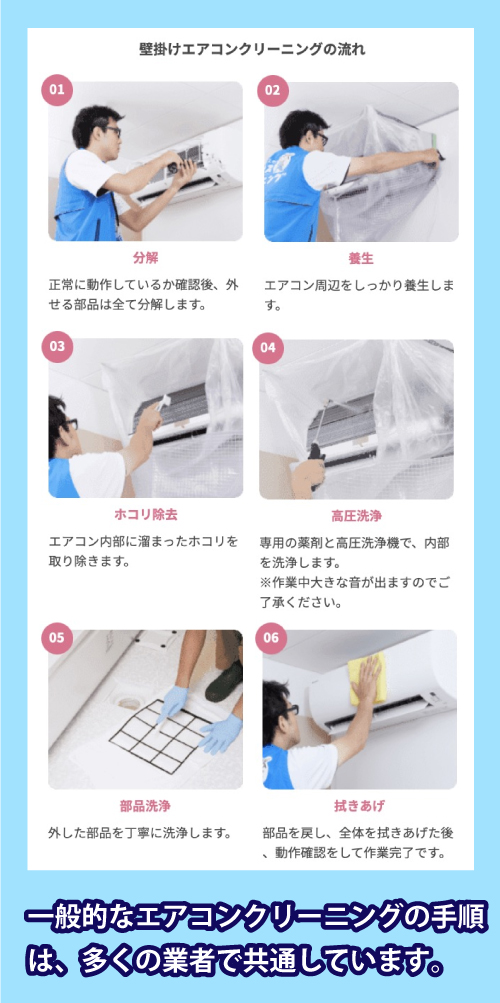 壁掛けエアコンクリーニングの流れ

01

分解

正常に動作しているか確認後、外せる部品は全て分解します。

02

養生

エアコン周辺をしっかり養生します。

03

ホコリ除去

エアコン内部に溜まったホコリを取り除きます。

04

高圧洗浄

専用の薬剤と高圧洗浄機で、内部を洗浄します。
※作業中大きな音が出ますのでご了承ください。

05

部品洗浄

外した部品を丁寧に洗浄します。

06

拭きあげ

部品を戻し、全体を拭きあげた後、動作確認をして作業完了です。

一般的なエアコンクリーニングの手順は、多くの業者で共通しています。