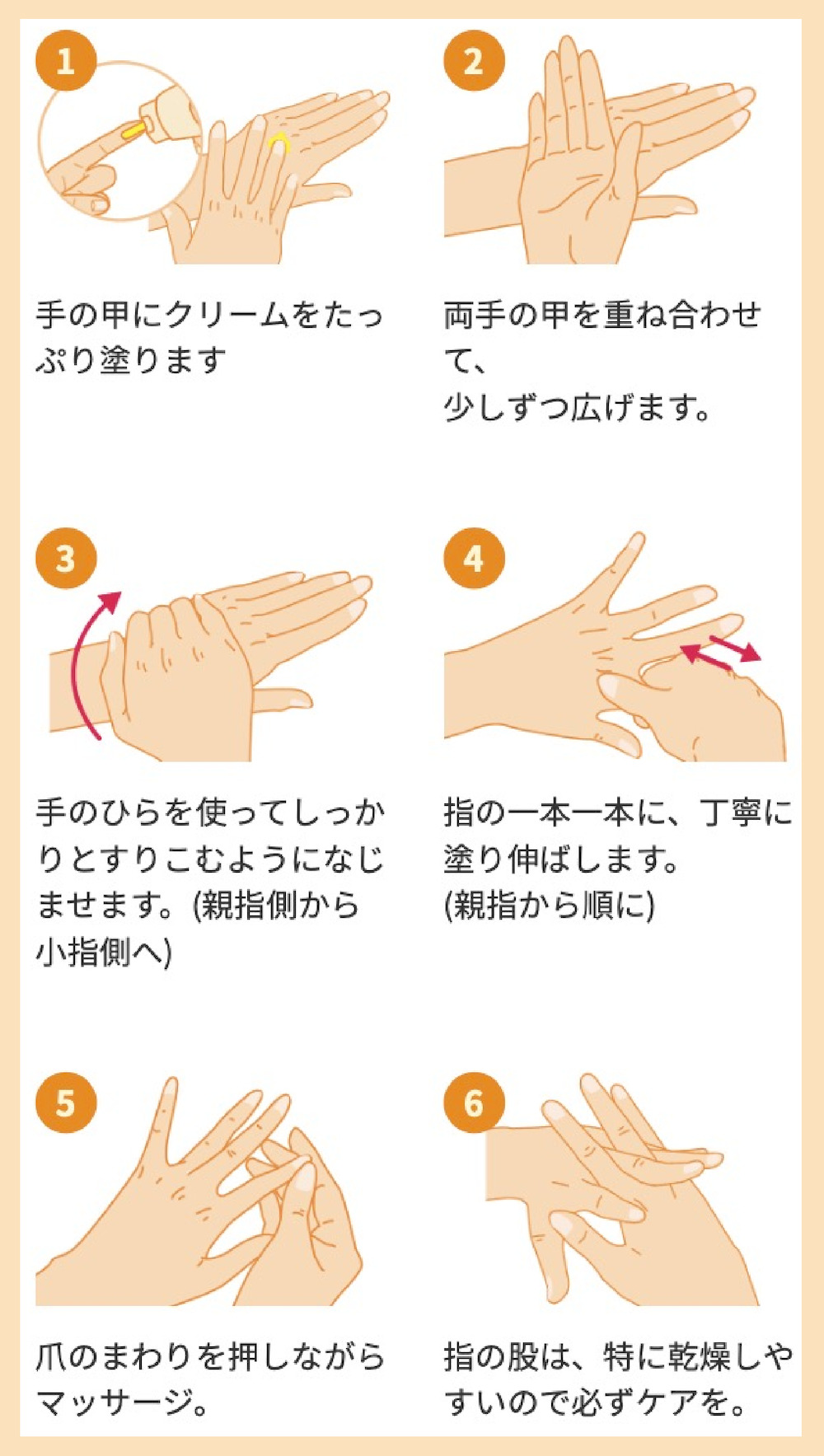 1

手の甲にクリームをたっぷり塗ります

2

両手の甲を重ね合わせて、
少しずつ広げます。

3

手のひらを使ってしっかりとすりこむようになじませます。(親指側から小指側へ)

4

指の一本一本に、丁寧に塗り伸ばします。
(親指から順に)

5

爪のまわりを押しながらマッサージ。

6

指の股は、特に乾燥しやすいので必ずケアを。