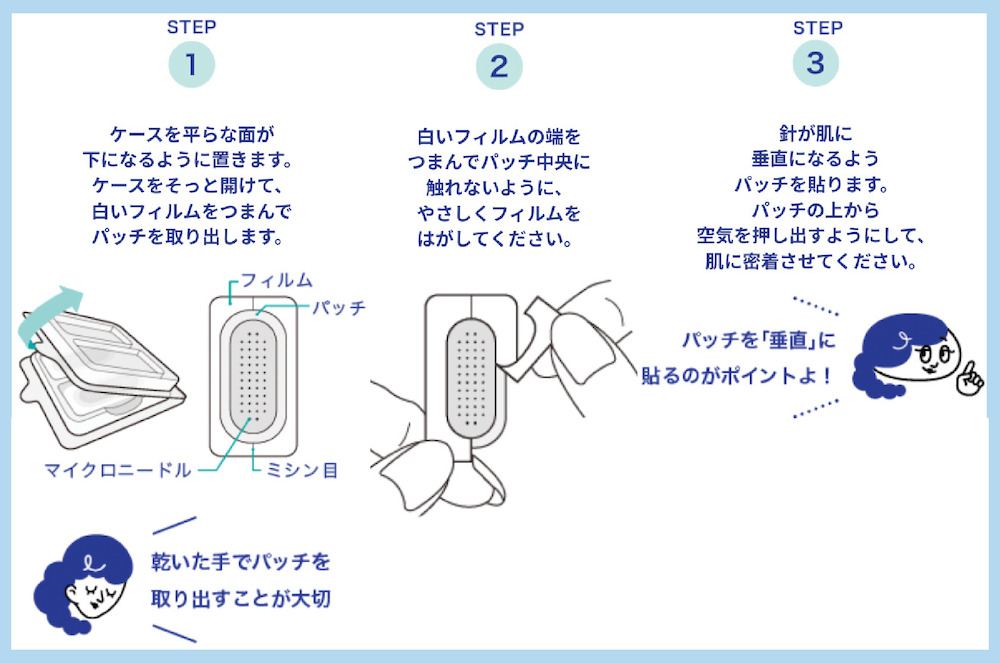 STEP
1

ケースを平らな面が下になるように置きます。ケースをそっと開けて、白いフィルムをつまんでパッチを取り出します。

フィルム
パッチ
マイクロニードル
ミシン目

乾いた手でパッチを取り出すことが大切

STEP
2

白いフィルムの端をつまんでパッチ中央に触れないように、やさしくフィルムをはがしてください。

STEP
3

針が肌に垂直になるようパッチを貼ります。パッチの上から空気を押し出すようにして、肌に密着させてください。

パッチを「垂直」に貼るのがポイントよ！