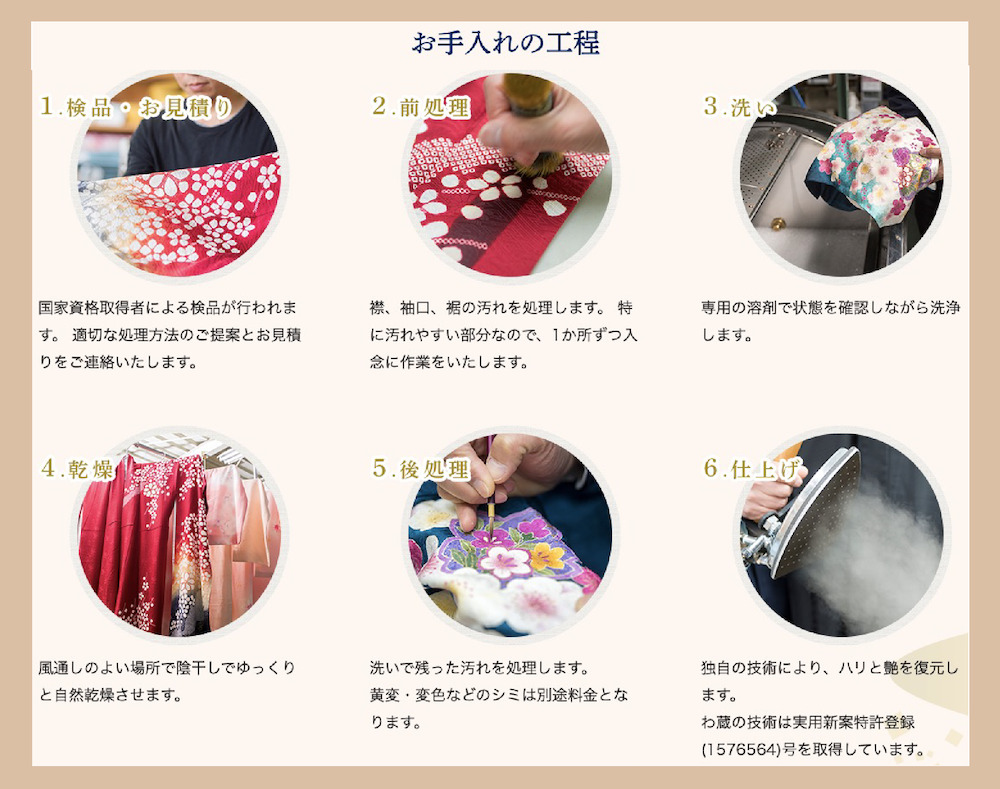 お手入れの工程

1.検品・お見積り

国家資格取得者による検品が行われます。 適切な処理方法のご提案とお見積りをご連絡いたします。

2.前処理

襟、袖口、裾の汚れを処理します。 特に汚れやすい部分なので、1か所ずつ入念に作業をいたします。

3.洗い

専用の溶剤で状態を確認しながら洗浄します。

4.乾燥

風通しのよい場所で陰干しでゆっくりと自然乾燥させます。

5.後処理

洗いで残った汚れを処理します。
黄変・変色などのシミは別途料金となります。

6.仕上げ

独自の技術により、ハリと艶を復元します。
わ蔵の技術は実用新案特許登録(1576564)号を取得しています。