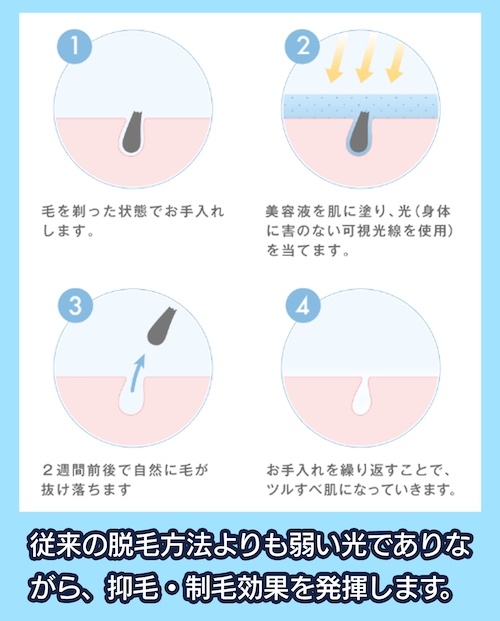 1

毛を剃った状態でお手入れします。

2

美容液を肌に塗り、光（身体に害のない可視光線を使用）を当てます。

3

２週間前後で自然に毛が抜け落ちます

4

お手入れを繰り返すことで、ツルすべ肌になっていきます。

従来の脱毛方法よりも弱い光でありながら、抑毛・制毛効果を発揮します。